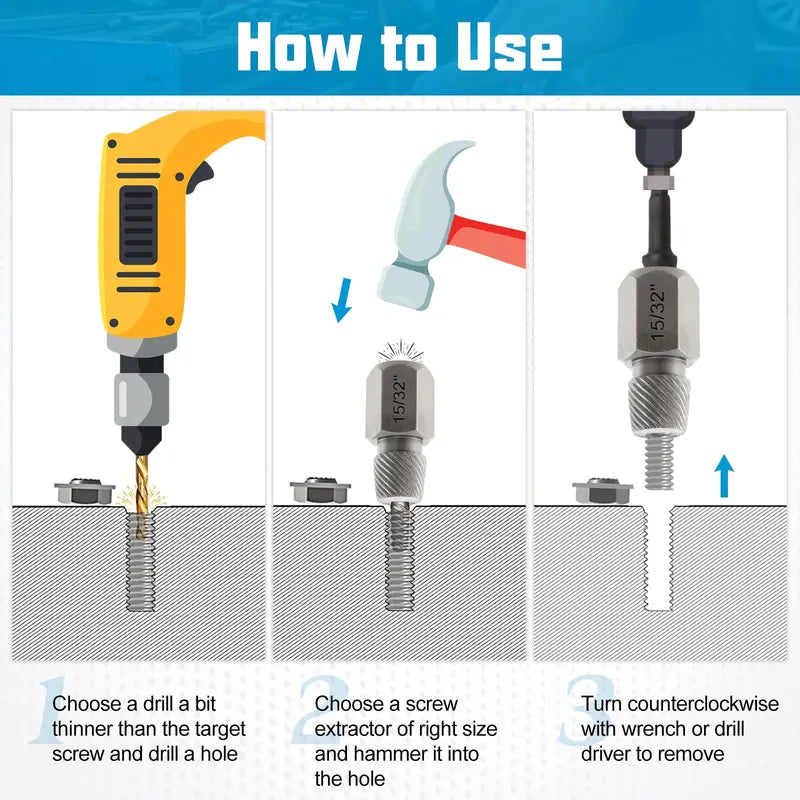 How to Use

15/32"

15/32"

1 Choose a drill a bit thinner than the target screw and drill a hole

2 Choose a screw extractor of right size and hammer it into the hole

3 Turn counterclockwise with wrench or drill driver to remove